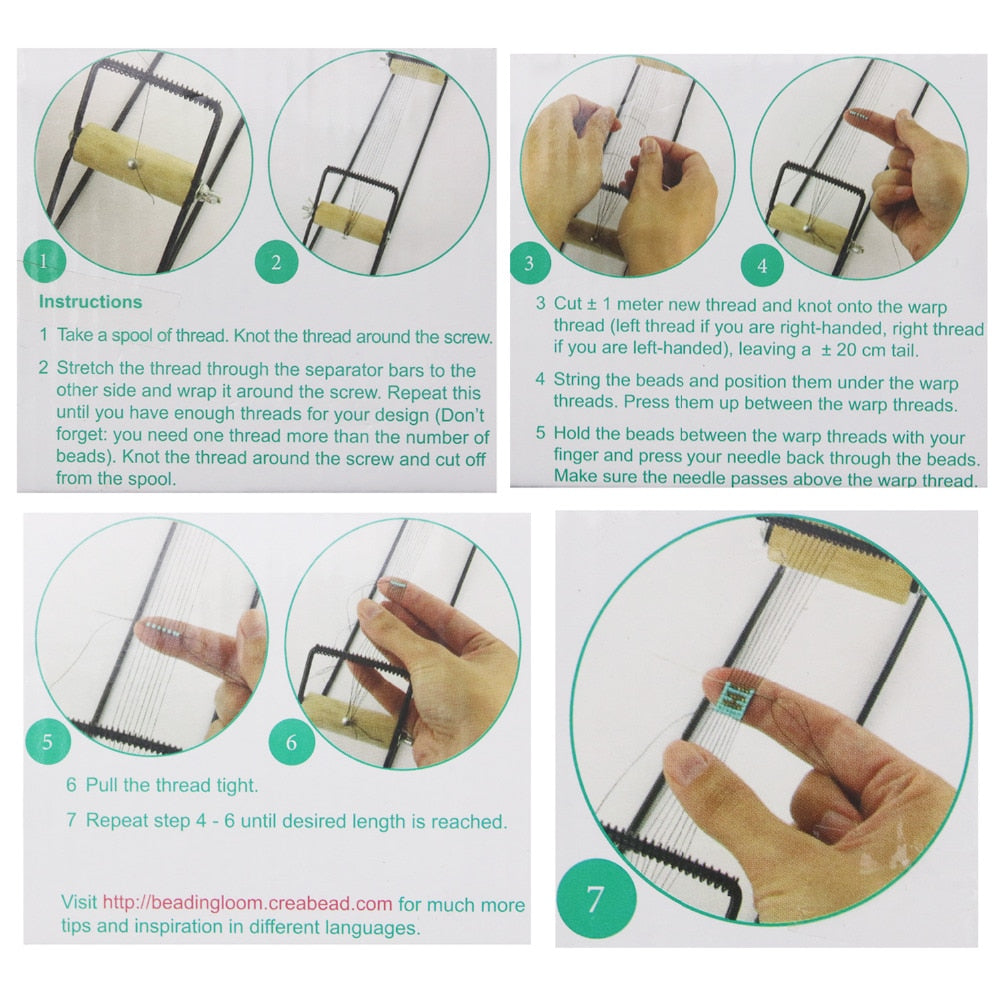 1

2

Instructions

1 Take a spool of thread. Knot the thread around the screw.

2 Stretch the thread through the separator bars to the other side and wrap it around the screw. Repeat this until you have enough threads for your design (Don't forget: you need one thread more than the number of beads). Knot the thread around the screw and cut off from the spool.

3

4

3 Cut ± 1 meter new thread and knot onto the warp thread (left thread if you are right-handed, right thread if you are left-handed), leaving a ± 20 cm tail.

4 String the beads and position them under the warp threads. Press them up between the warp threads.

5 Hold the beads between the warp threads with your finger and press your needle back through the beads. Make sure the needle passes above the warp thread.

5

6

6 Pull the thread tight.

7 Repeat step 4 - 6 until desired length is reached.

Visit http://beadingloom.creabead.com for much more tips and inspiration in different languages.

7