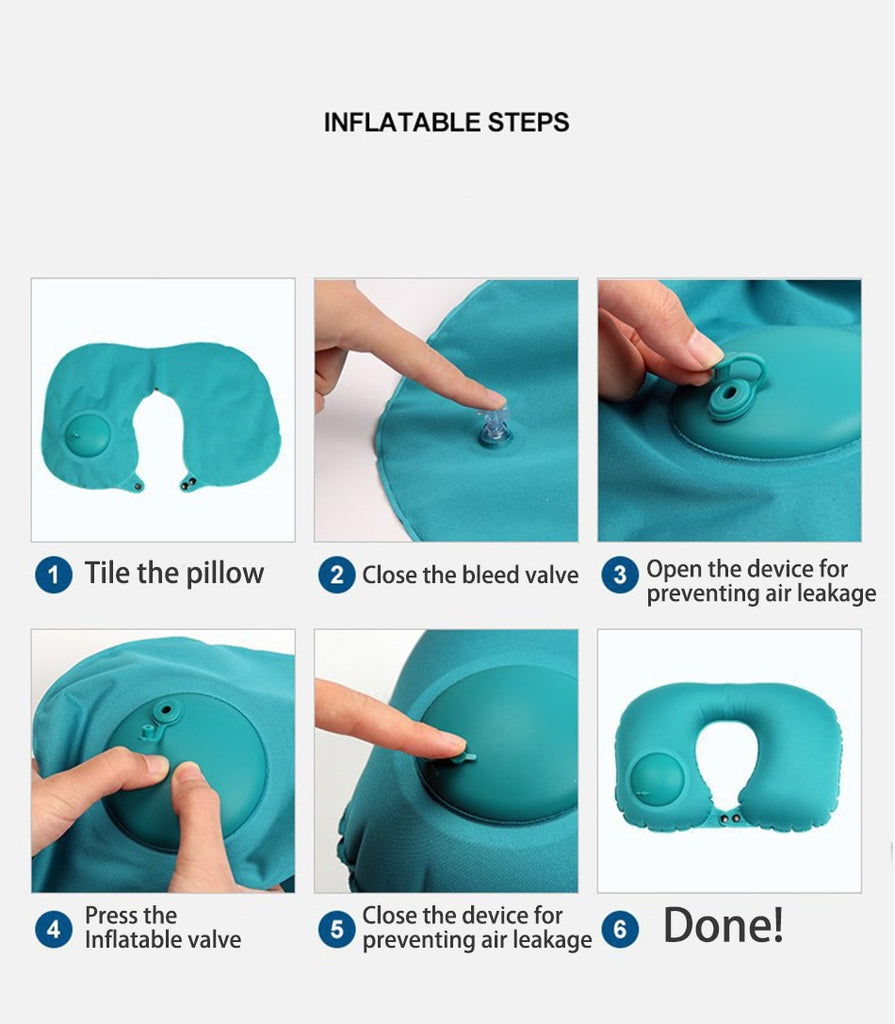 INFLATABLE STEPS

1 Tile the pillow

2 Close the bleed valve

3 Open the device for preventing air leakage

4 Press the Inflatable valve

5 Close the device for preventing air leakage

6 Done!