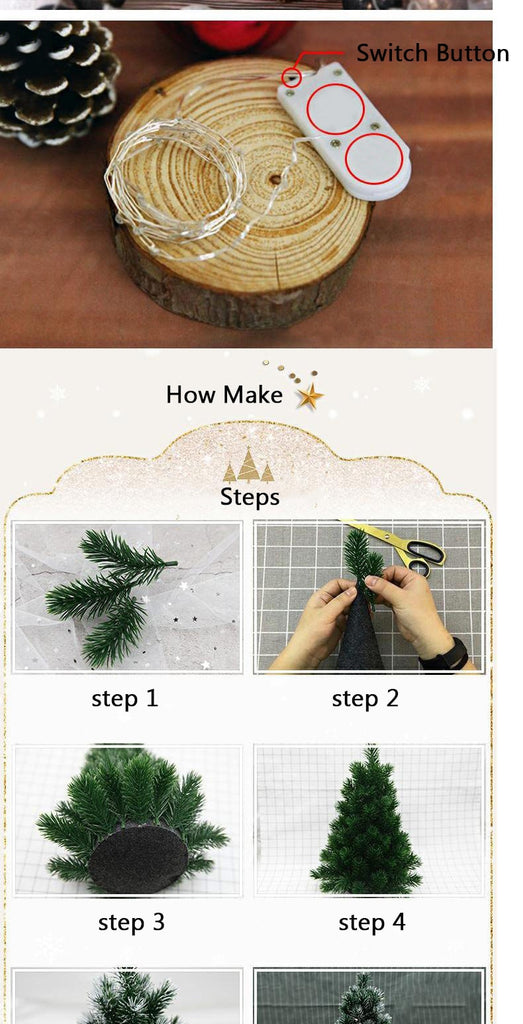 Switch Button

How Make

Steps

step 1

step 2

step 3

step 4